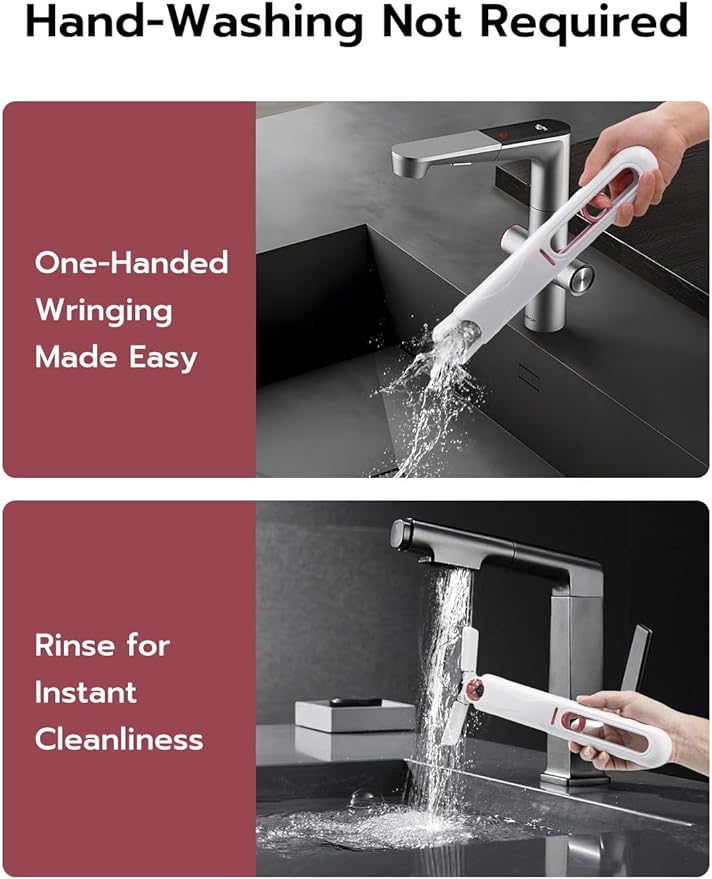 Hand-Washing Not Required

One-Handed Wringing Made Easy

Rinse for Instant Cleanliness